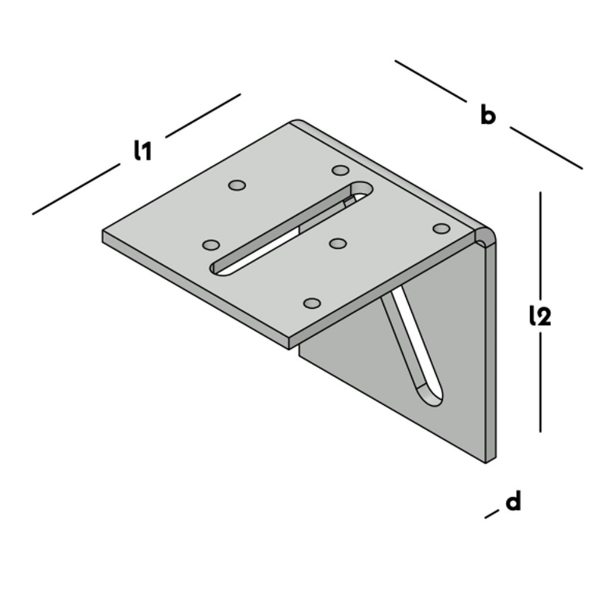 l1
b
l2
d